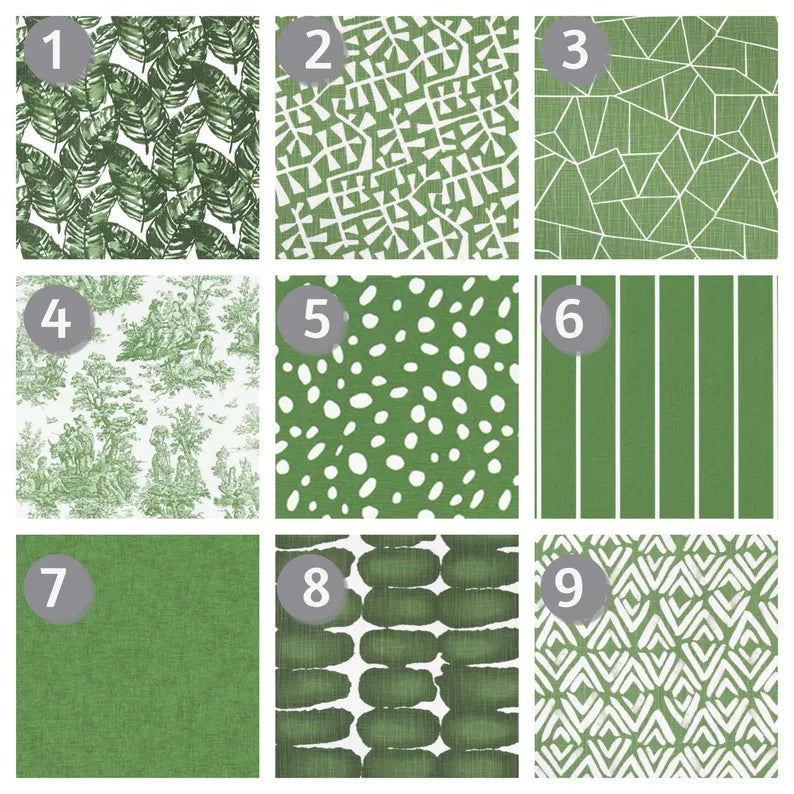 1
2
3
4
5
6
7
8
9